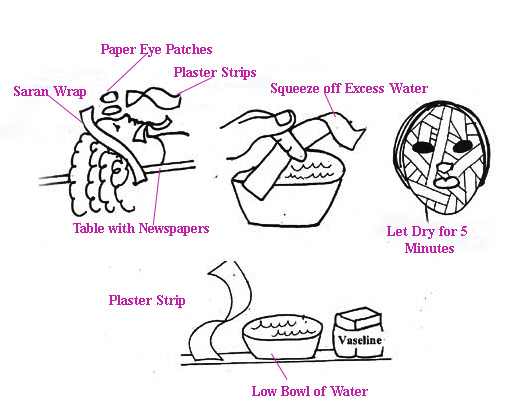 Paper Eye Patches

Plaster Strips

Saran Wrap

Squeeze off Excess Water

Table with Newspapers

Let Dry for 5 Minutes

Plaster Strip

Vaseline

Low Bowl of Water